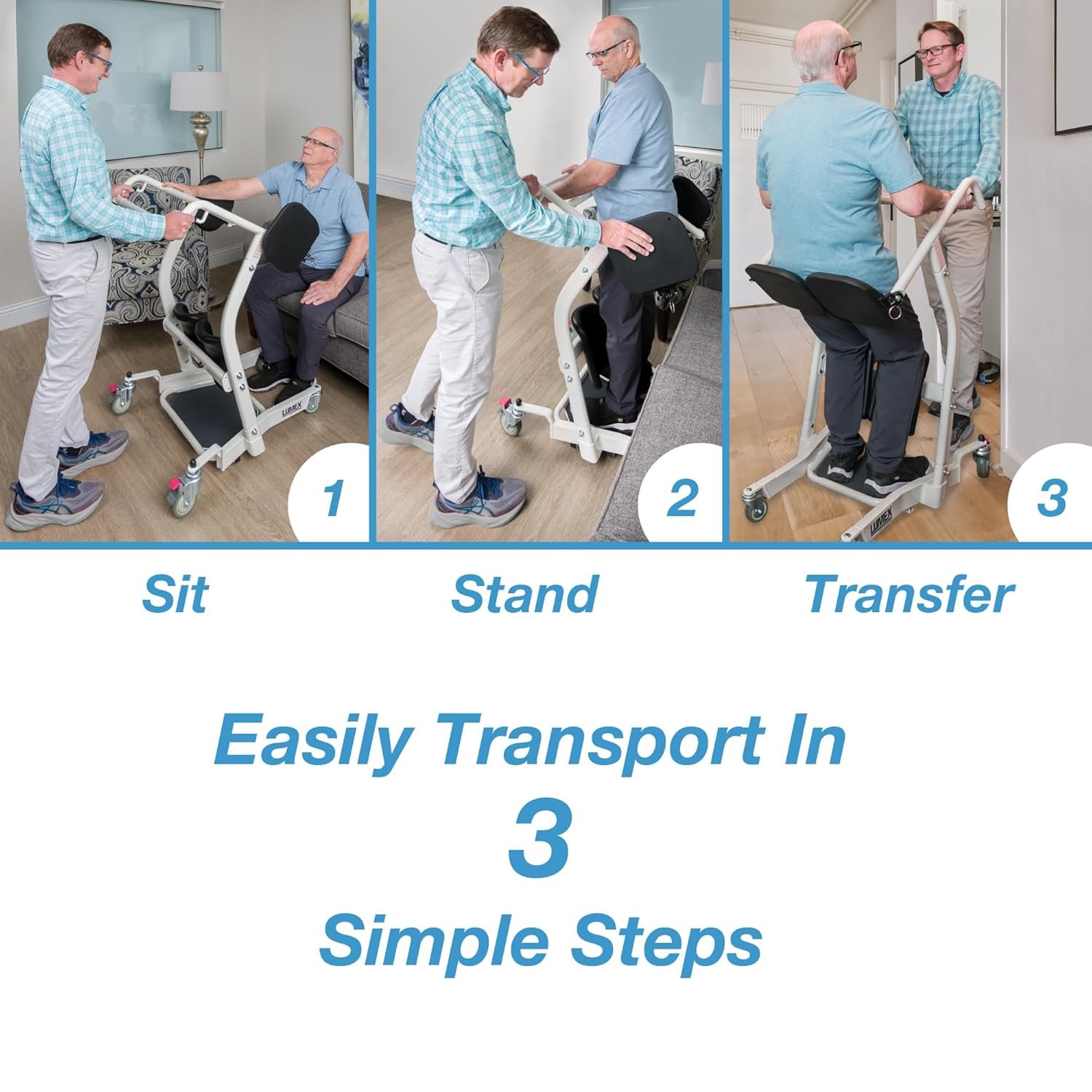 LUMEX

1

2

LUMEX

3

Sit

Stand

Transfer

Easily Transport In
3
Simple Steps