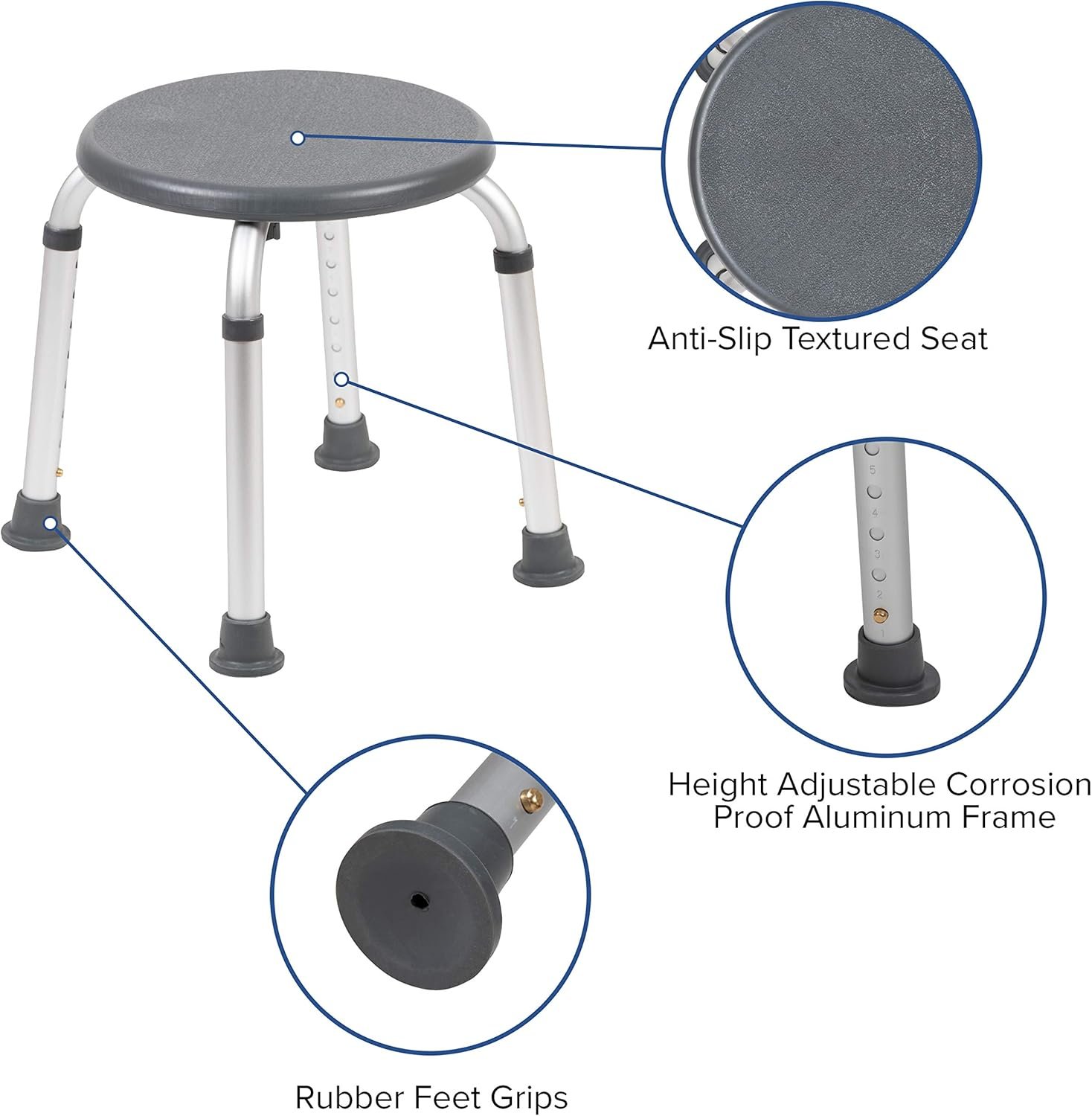 Anti-Slip Textured Seat

5
4
3
2
1

Height Adjustable Corrosion Proof Aluminum Frame

Rubber Feet Grips